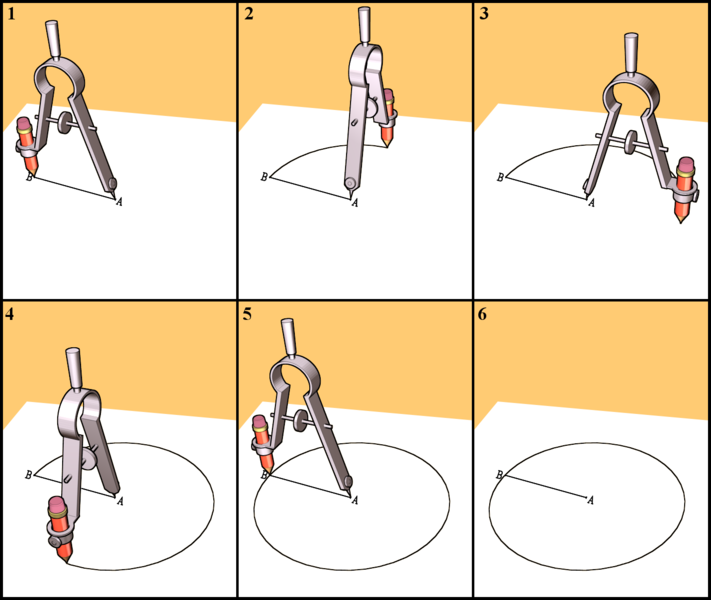 1

B

A

2

B

A

3

B

A

4

B

A

5

B

A

6

B

A